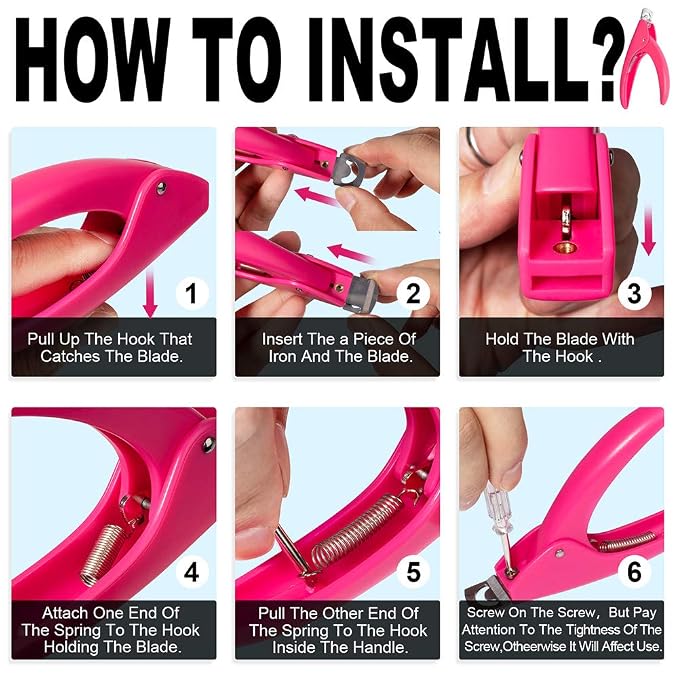 HOW TO INSTALL?

1
Pull Up The Hook That Catches The Blade.

2
Insert The a Piece Of Iron And The Blade.

3
Hold The Blade With The Hook .

4
Attach One End Of The Spring To The Hook Holding The Blade.

5
Pull The Other End Of The Spring To The Hook Inside The Handle.

6
Screw On The Screw, But Pay Attention To The Tightness Of The Screw,Otheerwise It Will Affect Use.