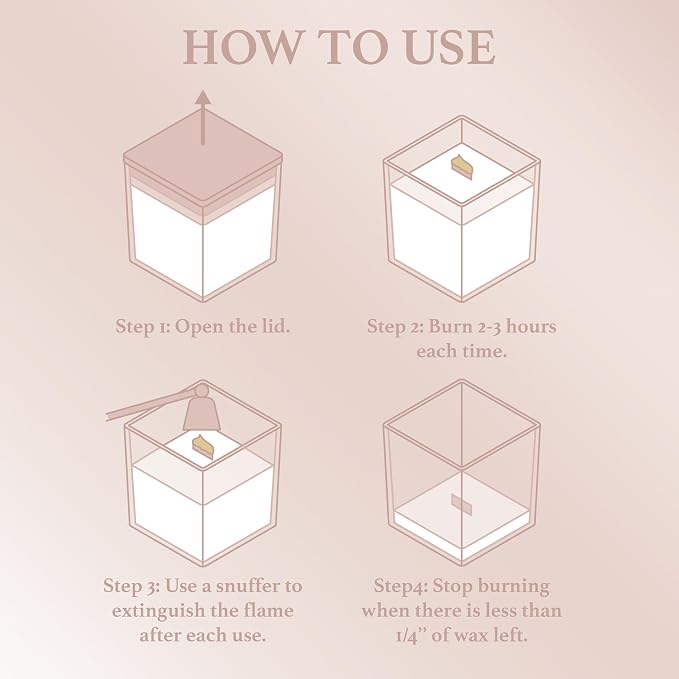 HOW TO USE

Step 1: Open the lid.

Step 2: Burn 2-3 hours each time.

Step 3: Use a snuffer to extinguish the flame after each use.

Step4: Stop burning when there is less than 1/4'' of wax left.