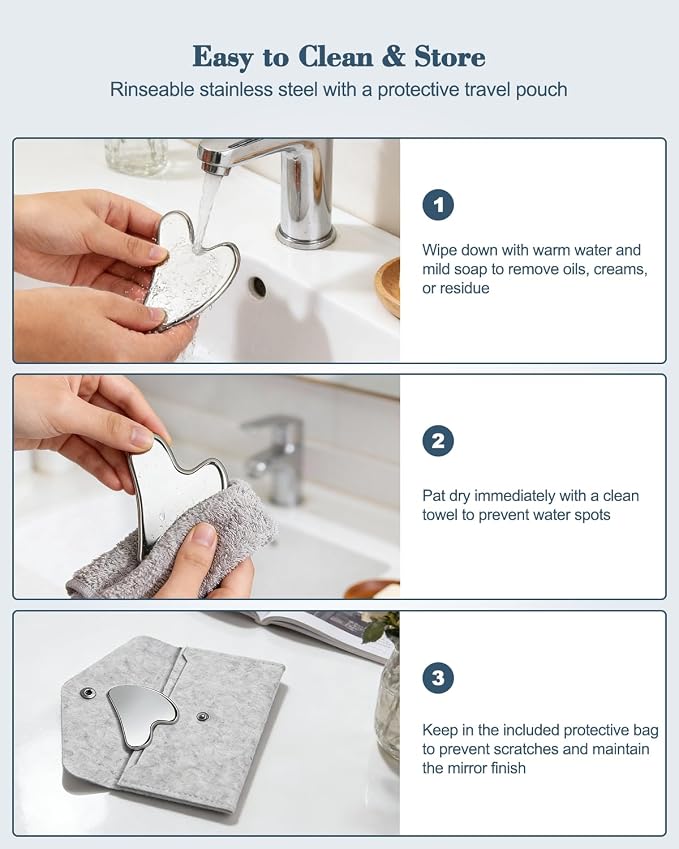 Easy to Clean & Store
Rinseable stainless steel with a protective travel pouch

1
Wipe down with warm water and mild soap to remove oils, creams, or residue

2
Pat dry immediately with a clean towel to prevent water spots

3
Keep in the included protective bag to prevent scratches and maintain the mirror finish