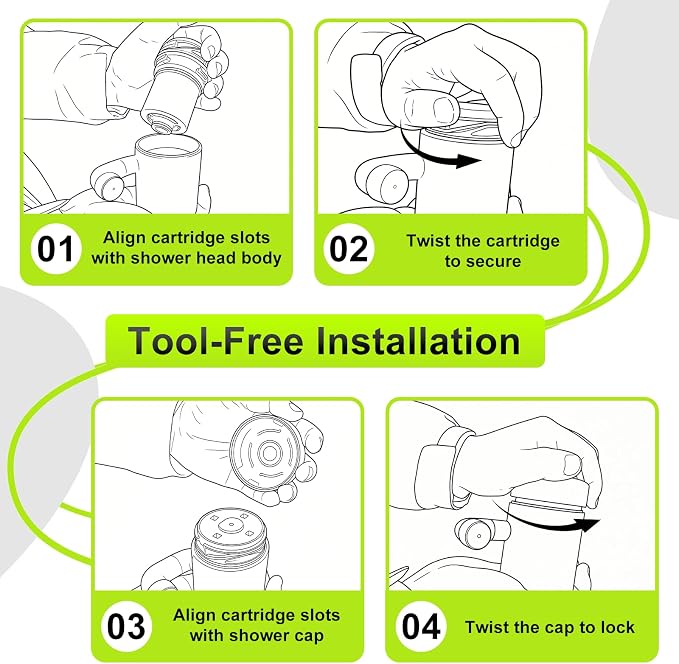 01 Align cartridge slots with shower head body

02 Twist the cartridge to secure

Tool-Free Installation

03 Align cartridge slots with shower cap

04 Twist the cap to lock