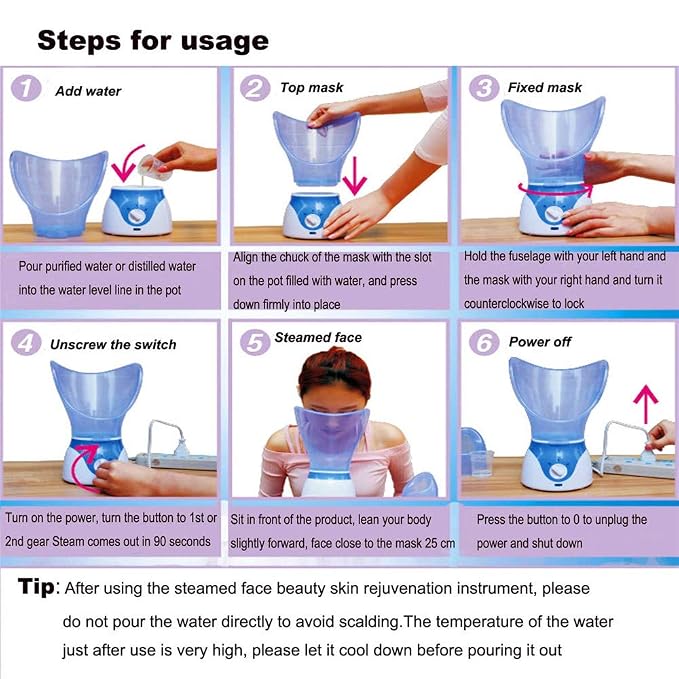 Steps for usage

1 Add water

Pour purified water or distilled water into the water level line in the pot

2 Top mask

Align the chuck of the mask with the slot on the pot filled with water, and press down firmly into place

3 Fixed mask

Hold the fuselage with your left hand and the mask with your right hand and turn it counterclockwise to lock

4 Unscrew the switch

Turn on the power, turn the button to 1st or 2nd gear Steam comes out in 90 seconds

5 Steamed face

Sit in front of the product, lean your body slightly forward, face close to the mask 25 cm

6 Power off

Press the button to 0 to unplug the power and shut down

Tip: After using the steamed face beauty skin rejuvenation instrument, please do not pour the water directly to avoid scalding.The temperature of the water just after use is very high, please let it cool down before pouring it out