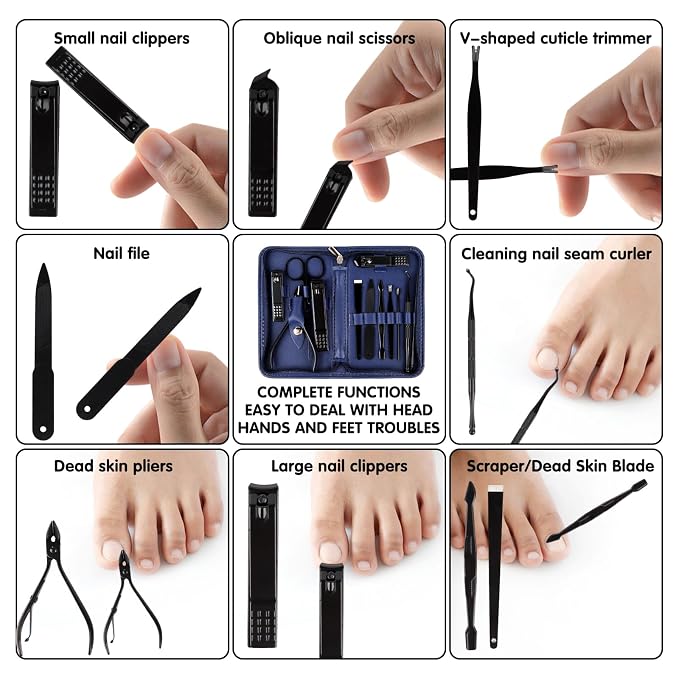 Small nail clippers

Oblique nail scissors

V-shaped cuticle trimmer

Nail file

COMPLETE FUNCTIONS EASY TO DEAL WITH HEAD HANDS AND FEET TROUBLES

Cleaning nail seam curler

Dead skin pliers

Large nail clippers

Scraper/Dead Skin Blade