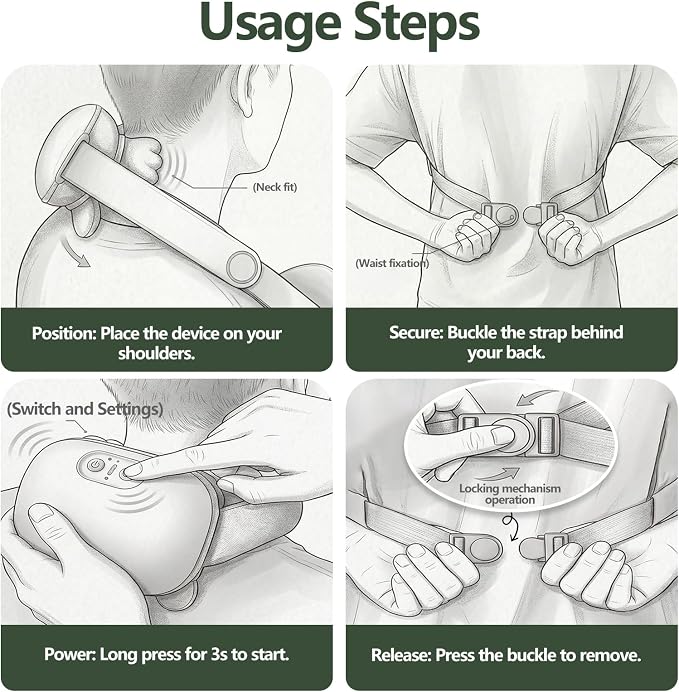 Usage Steps

(Neck fit)

Position: Place the device on your shoulders.

(Waist fixation)

Secure: Buckle the strap behind your back.

(Switch and Settings)

Power: Long press for 3s to start.

Locking mechanism operation

Release: Press the buckle to remove.