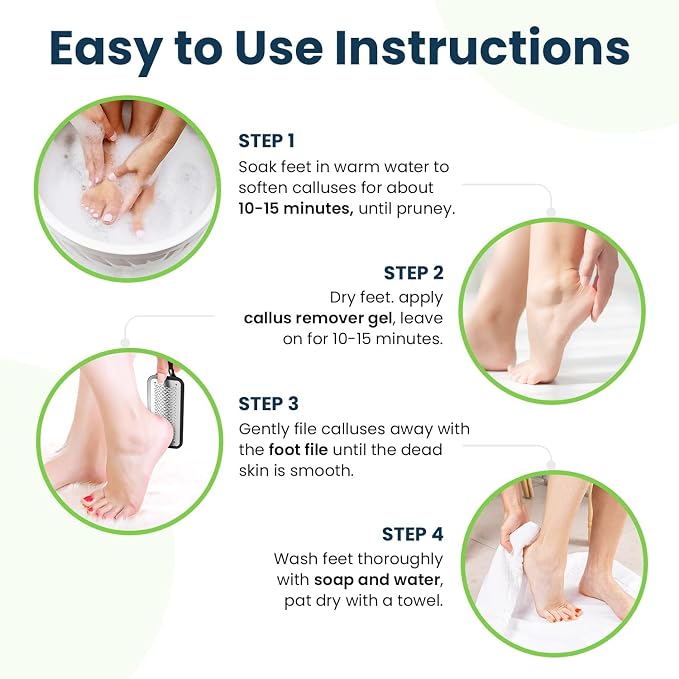 Easy to Use Instructions

STEP 1
Soak feet in warm water to soften calluses for about 10-15 minutes, until pruney.

STEP 2
Dry feet. apply callus remover gel, leave on for 10-15 minutes.

STEP 3
Gently file calluses away with the foot file until the dead skin is smooth.

STEP 4
Wash feet thoroughly with soap and water, pat dry with a towel.