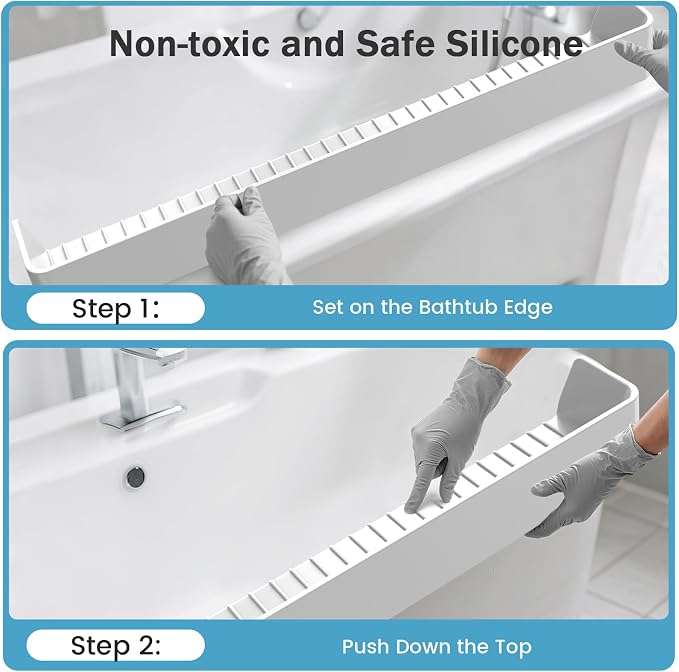 Non-toxic and Safe Silicone

Step 1:

Set on the Bathtub Edge

Step 2:

Push Down the Top