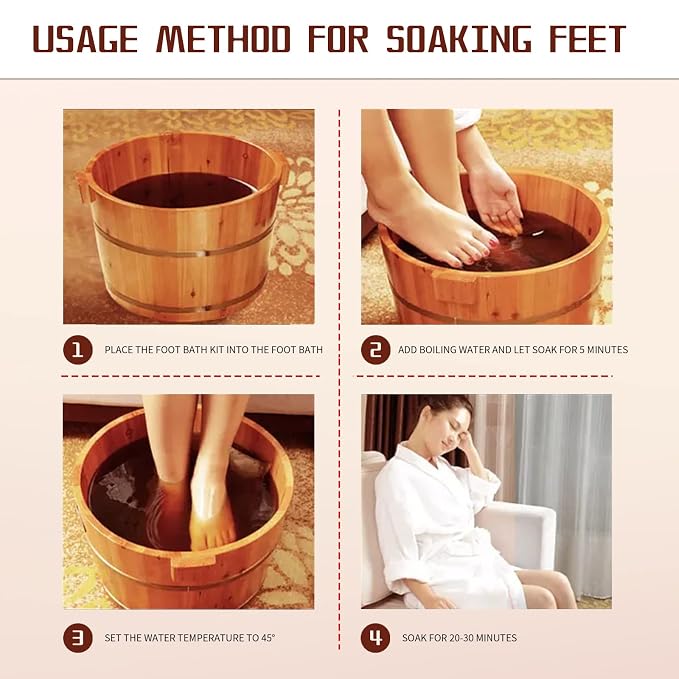 USAGE METHOD FOR SOAKING FEET

1 PLACE THE FOOT BATH KIT INTO THE FOOT BATH

2 ADD BOILING WATER AND LET SOAK FOR 5 MINUTES

3 SET THE WATER TEMPERATURE TO 45°

4 SOAK FOR 20-30 MINUTES