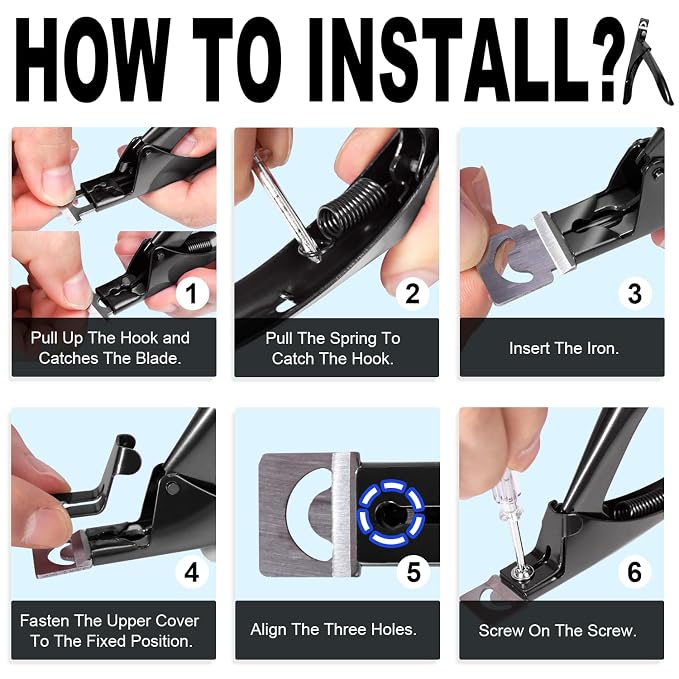 HOW TO INSTALL?

1
Pull Up The Hook and Catches The Blade.

2
Pull The Spring To Catch The Hook.

3
Insert The Iron.

4
Fasten The Upper Cover To The Fixed Position.

5
Align The Three Holes.

6
Screw On The Screw.