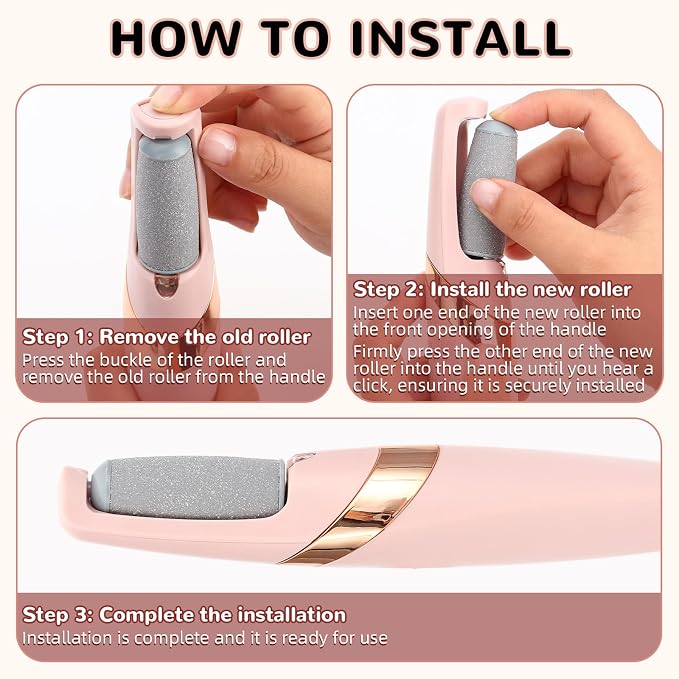 HOW TO INSTALL

Step 1: Remove the old roller
Press the buckle of the roller and remove the old roller from the handle

Step 2: Install the new roller
Insert one end of the new roller into the front opening of the handle
Firmly press the other end of the new roller into the handle until you hear a click, ensuring it is securely installed

Step 3: Complete the installation
Installation is complete and it is ready for use