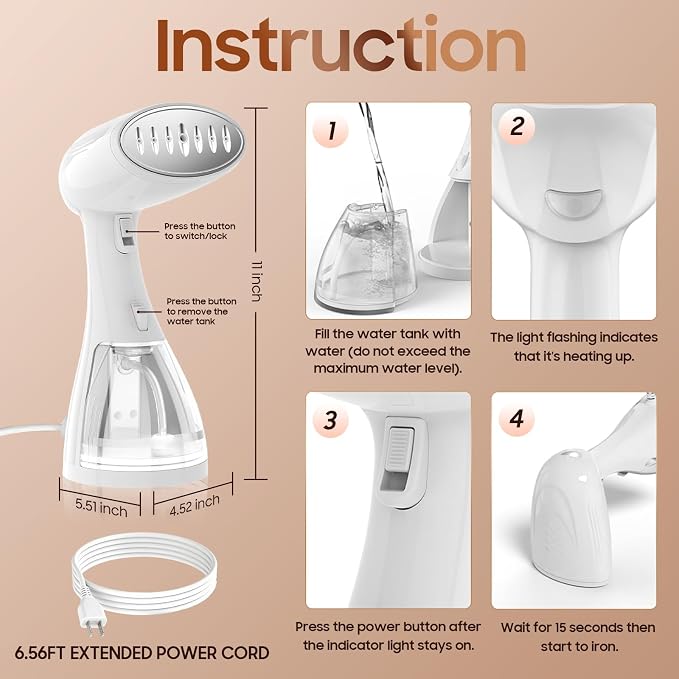 Instruction

Press the button to switch/lock

Press the button to remove the water tank

11 inch

5.51 inch

4.52 inch

6.56FT EXTENDED POWER CORD

1

Fill the water tank with water (do not exceed the maximum water level).

2

The light flashing indicates that it's heating up.

3

Press the power button after the indicator light stays on.

4

Wait for 15 seconds then start to iron.