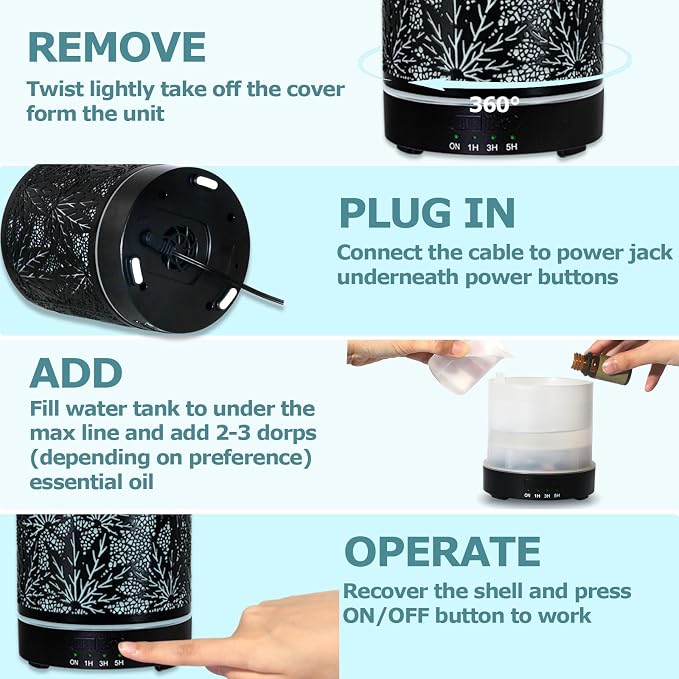 REMOVE

Twist lightly take off the cover form the unit

360°

ON 1H 3H 5H

PLUG IN

Connect the cable to power jack underneath power buttons

ADD

Fill water tank to under the max line and add 2-3 dorps (depending on preference) essential oil

ON 1H 3H 5H

OPERATE

Recover the shell and press ON/OFF button to work

ON 1H 3H 5H