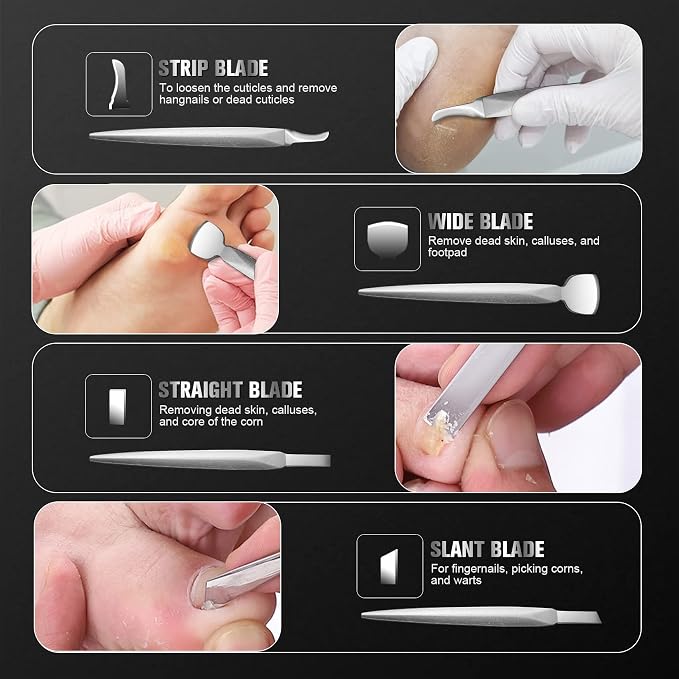 STRIP BLADE
To loosen the cuticles and remove hangnails or dead cuticles

WIDE BLADE
Remove dead skin, calluses, and footpad

STRAIGHT BLADE
Removing dead skin, calluses, and core of the corn

SLANT BLADE
For fingernails, picking corns, and warts