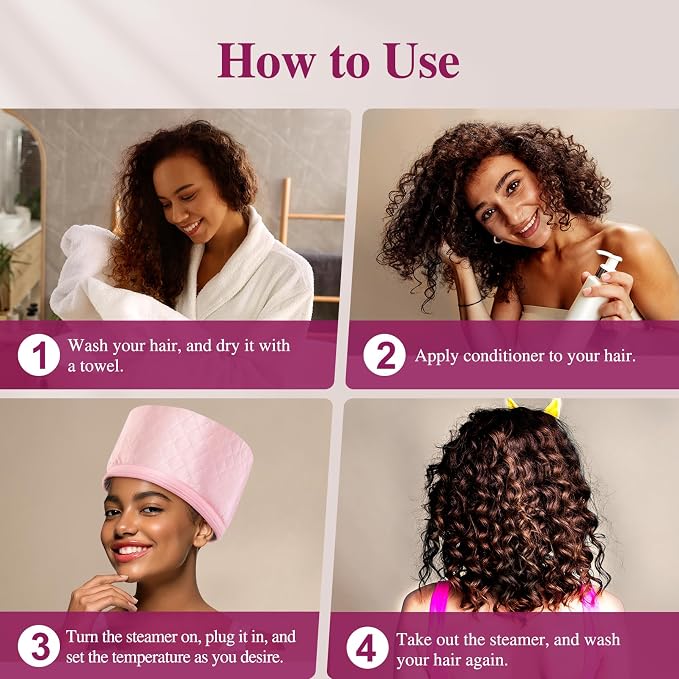 How to Use

1 Wash your hair, and dry it with a towel.

2 Apply conditioner to your hair.

3 Turn the steamer on, plug it in, and set the temperature as you desire.

4 Take out the steamer, and wash your hair again.