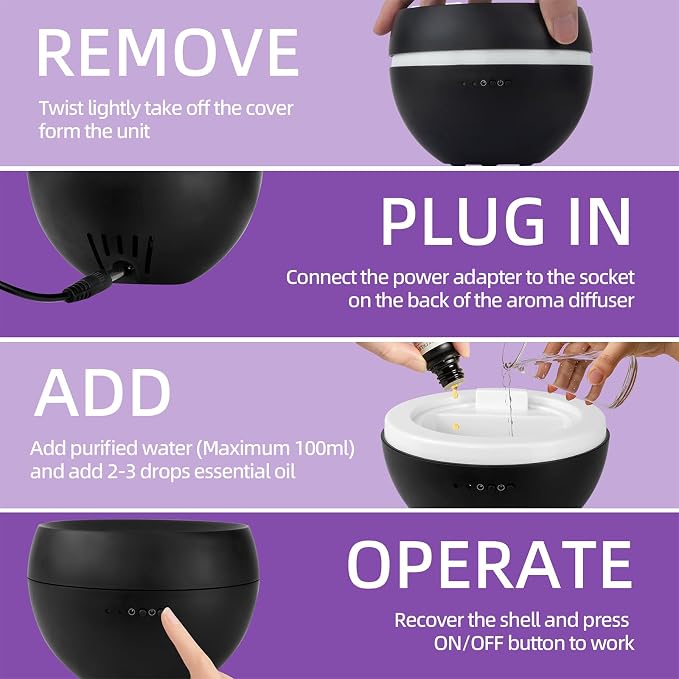 REMOVE

Twist lightly take off the cover form the unit

PLUG IN

Connect the power adapter to the socket on the back of the aroma diffuser

ADD

Add purified water (Maximum 100ml) and add 2-3 drops essential oil

OPERATE

Recover the shell and press ON/OFF button to work