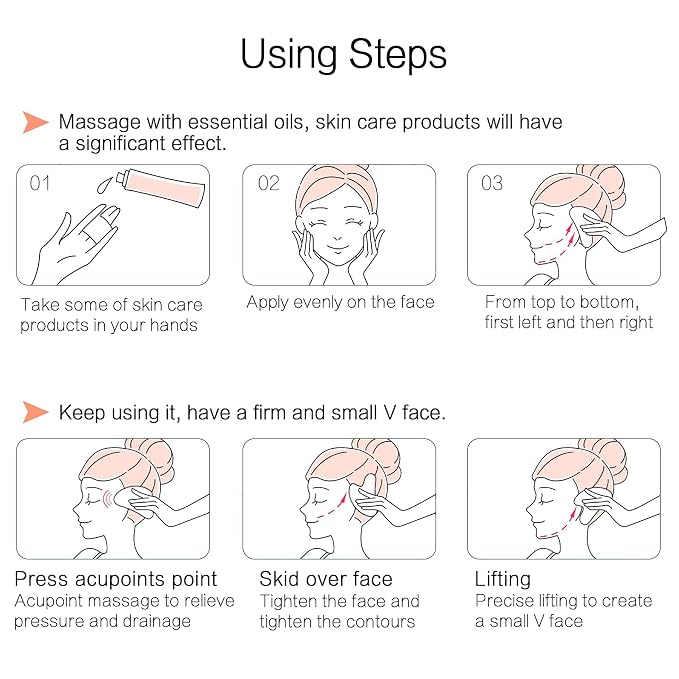 Using Steps

Massage with essential oils, skin care products will have a significant effect.

01

Take some of skin care products in your hands

02

Apply evenly on the face

03

From top to bottom, first left and then right

Keep using it, have a firm and small V face.

Press acupoints point
Acupoint massage to relieve pressure and drainage

Skid over face
Tighten the face and tighten the contours

Lifting
Precise lifting to create a small V face