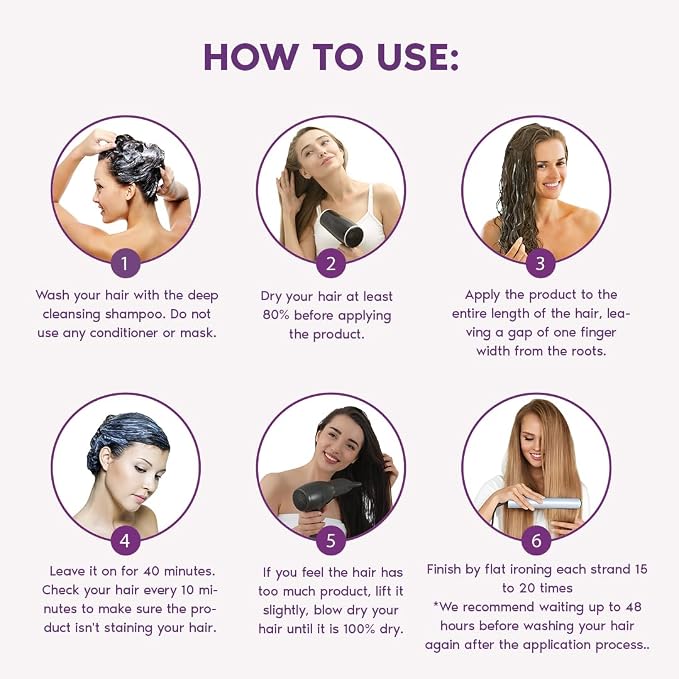 HOW TO USE:

1

Wash your hair with the deep cleansing shampoo. Do not use any conditioner or mask.

2

Dry your hair at least 80% before applying the product.

3

Apply the product to the entire length of the hair, leaving a gap of one finger width from the roots.

4

Leave it on for 40 minutes. Check your hair every 10 minutes to make sure the product isn't staining your hair.

5

If you feel the hair has too much product, lift it slightly, blow dry your hair until it is 100% dry.

6

Finish by flat ironing each strand 15 to 20 times
*We recommend waiting up to 48 hours before washing your hair again after the application process..