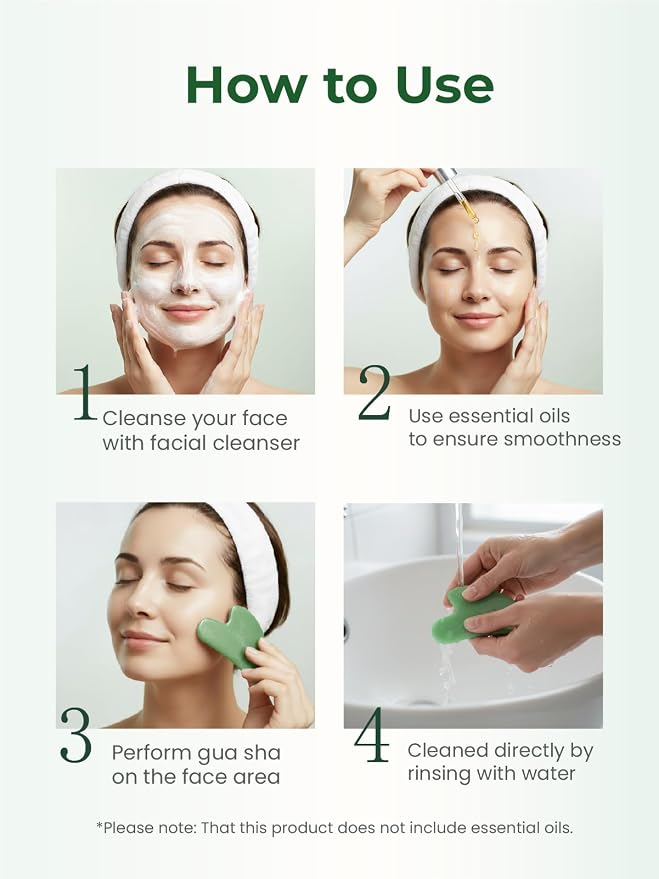 How to Use

1 Cleanse your face with facial cleanser

2 Use essential oils to ensure smoothness

3 Perform gua sha on the face area

4 Cleaned directly by rinsing with water

*Please note: That this product does not include essential oils.