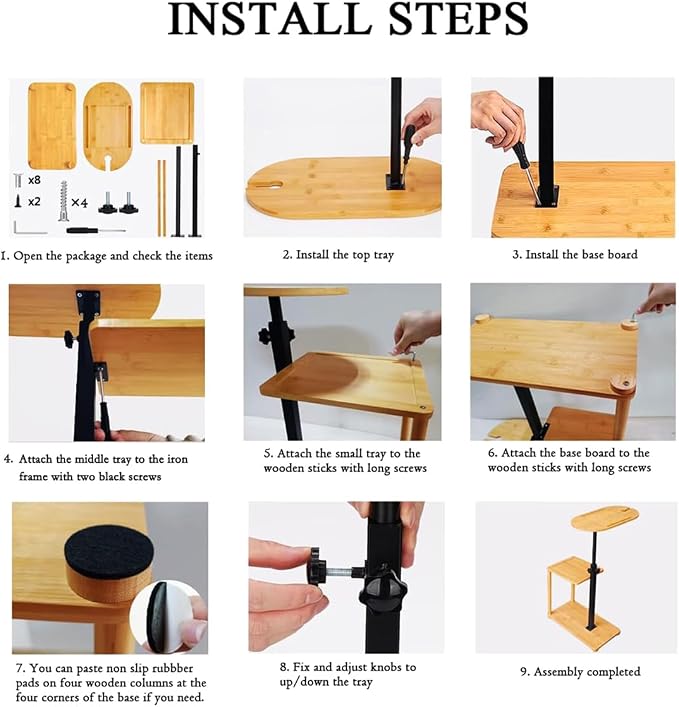 INSTALL STEPS

x8
x2
×4

1. Open the package and check the items

2. Install the top tray

3. Install the base board

4. Attach the middle tray to the iron frame with two black screws

5. Attach the small tray to the wooden sticks with long screws

6. Attach the base board to the wooden sticks with long screws

7. You can paste non slip rubbber pads on four wooden columns at the four corners of the base if you need.

8. Fix and adjust knobs to up/down the tray

9. Assembly completed