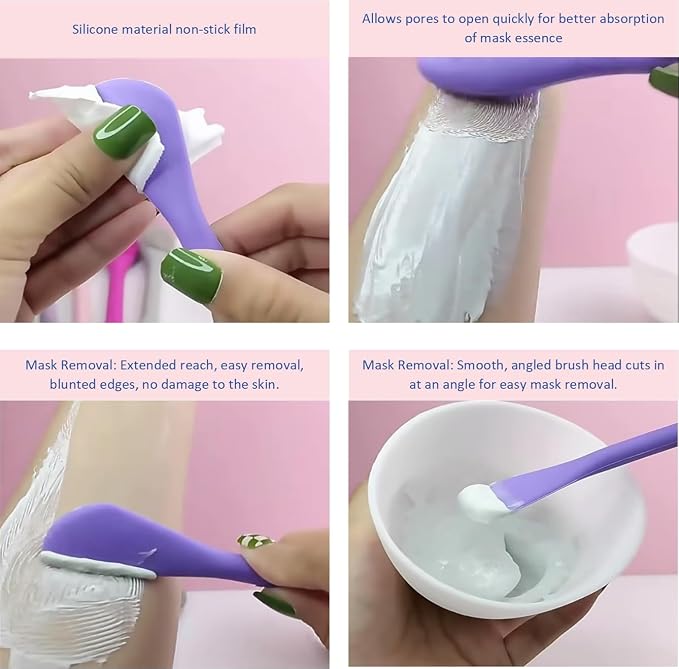 Silicone material non-stick film

Allows pores to open quickly for better absorption of mask essence

Mask Removal: Extended reach, easy removal, blunted edges, no damage to the skin.

Mask Removal: Smooth, angled brush head cuts in at an angle for easy mask removal.