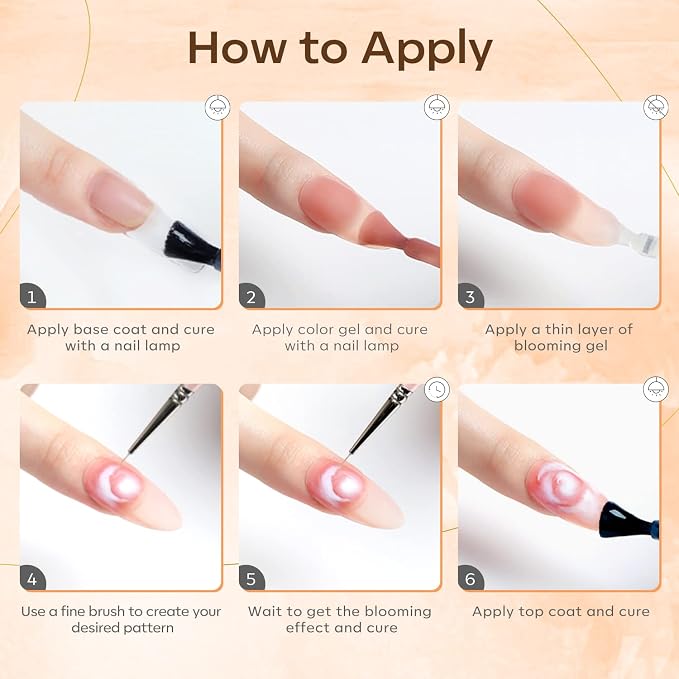 How to Apply

1

Apply base coat and cure with a nail lamp

2

Apply color gel and cure with a nail lamp

3

Apply a thin layer of blooming gel

4

Use a fine brush to create your desired pattern

5

Wait to get the blooming effect and cure

6

Apply top coat and cure