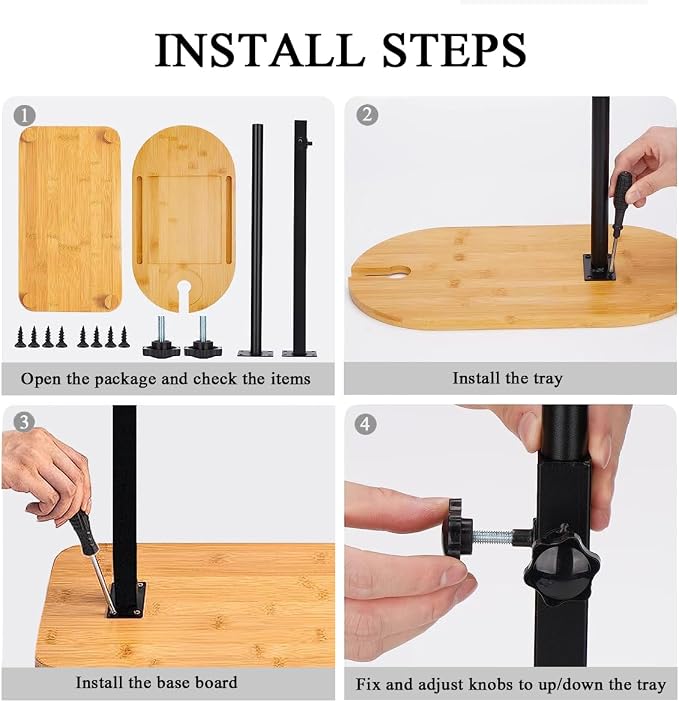 INSTALL STEPS

1

Open the package and check the items

2

Install the tray

3

Install the base board

4

Fix and adjust knobs to up/down the tray