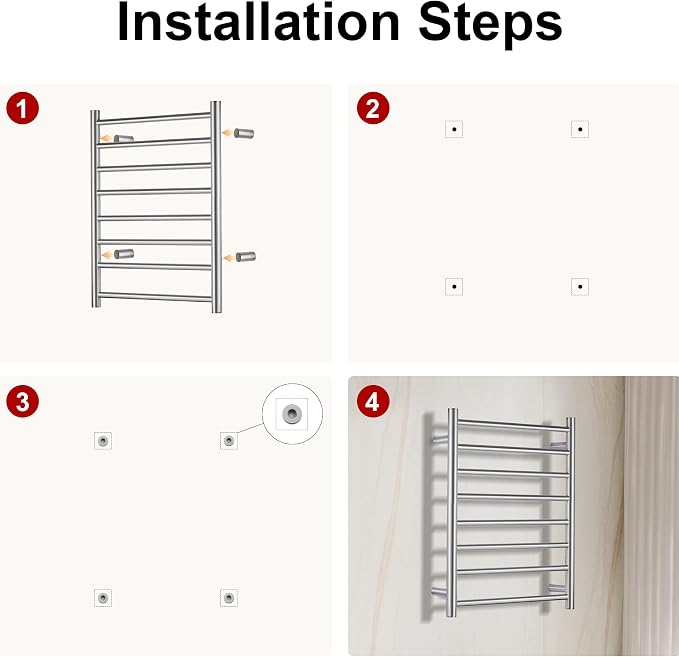 Installation Steps

1

2

3

4