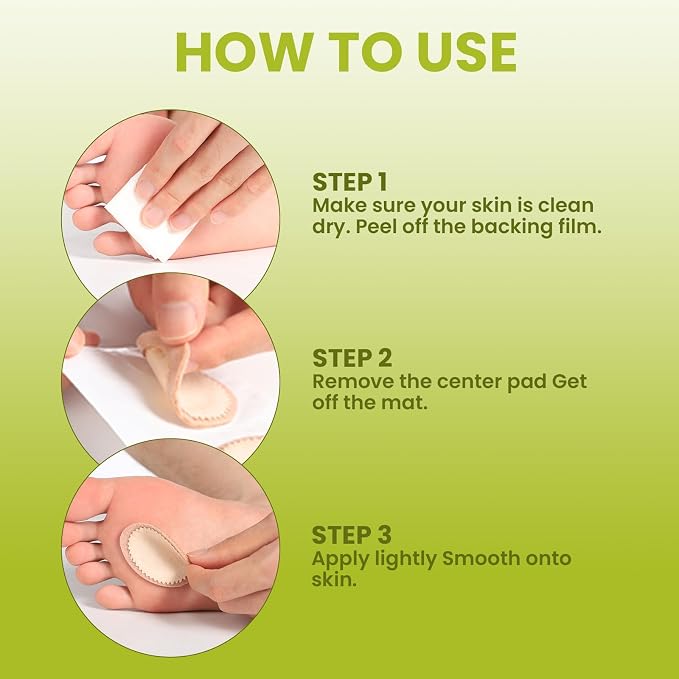 HOW TO USE

STEP 1
Make sure your skin is clean dry. Peel off the backing film.

STEP 2
Remove the center pad Get off the mat.

STEP 3
Apply lightly Smooth onto skin.