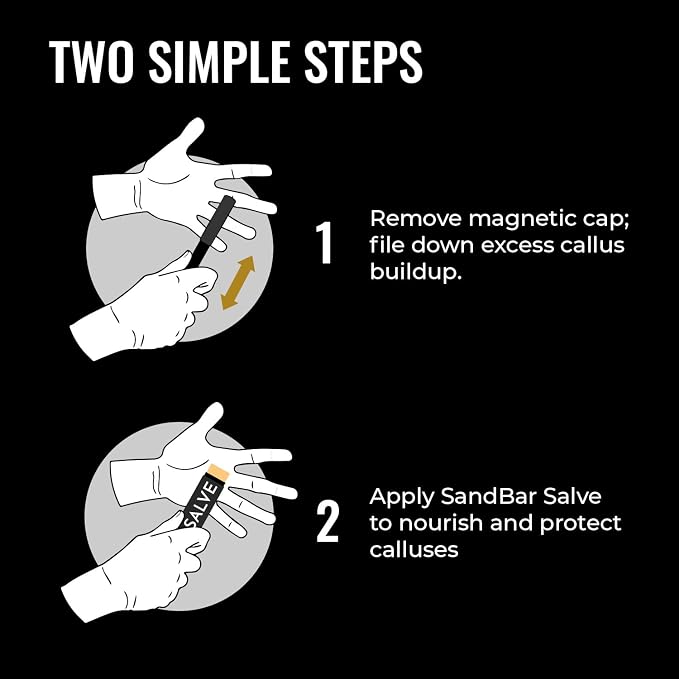 TWO SIMPLE STEPS

1 Remove magnetic cap; file down excess callus buildup.

SALVE

2 Apply SandBar Salve to nourish and protect calluses