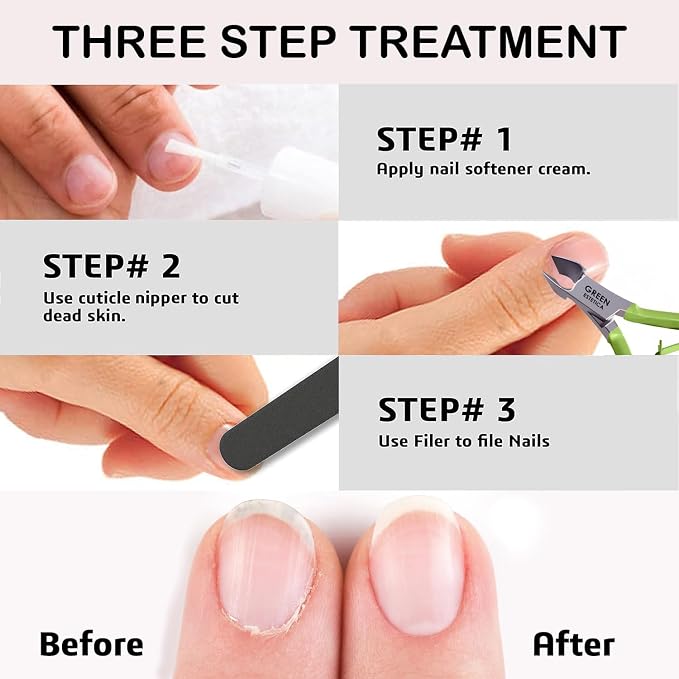 THREE STEP TREATMENT

STEP# 1
Apply nail softener cream.

STEP# 2
Use cuticle nipper to cut dead skin.

GREEN ESTETICA

STEP# 3
Use Filer to file Nails

Before

After