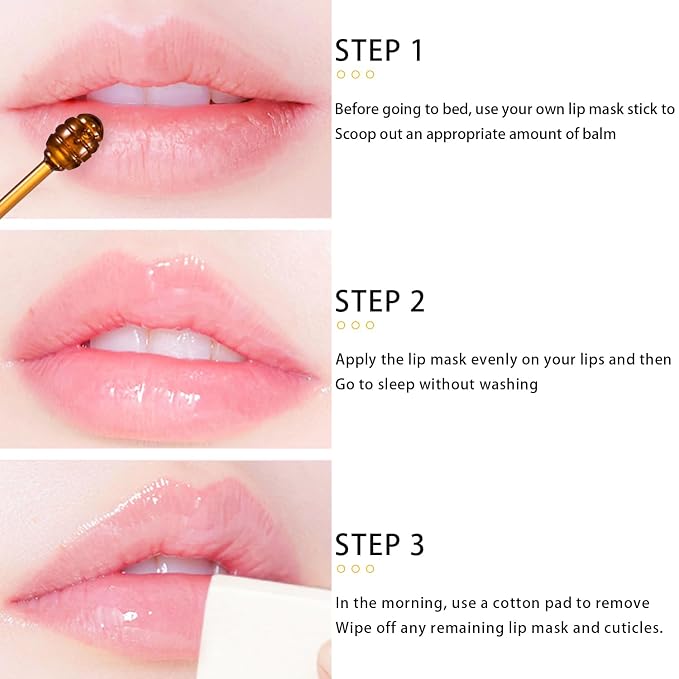 STEP 1

Before going to bed, use your own lip mask stick to Scoop out an appropriate amount of balm

STEP 2

Apply the lip mask evenly on your lips and then Go to sleep without washing

STEP 3

In the morning, use a cotton pad to remove Wipe off any remaining lip mask and cuticles.