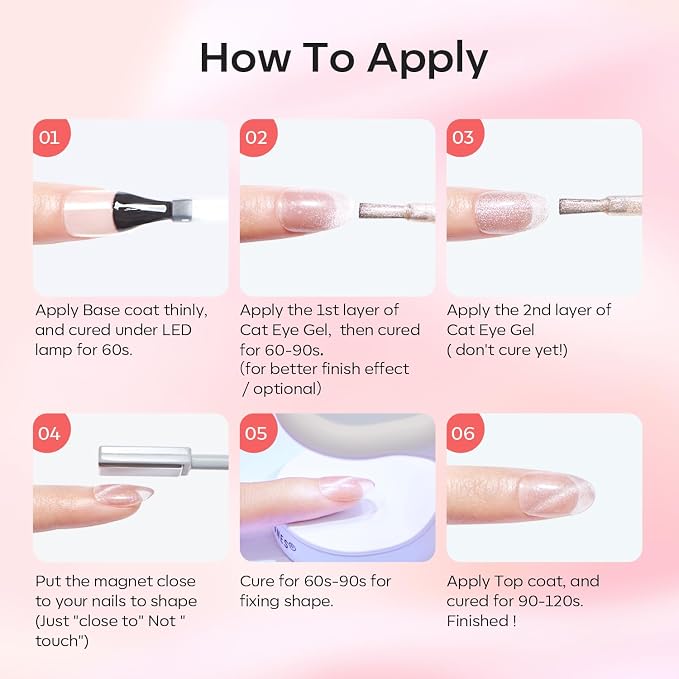 How To Apply

01

Apply Base coat thinly, and cured under LED lamp for 60s.

02

Apply the 1st layer of Cat Eye Gel, then cured for 60-90s.
(for better finish effect / optional)

03

Apply the 2nd layer of Cat Eye Gel
( don't cure yet!)

04

Put the magnet close to your nails to shape (Just "close to" Not " touch")

05

Cure for 60s-90s for fixing shape.

06

Apply Top coat, and cured for 90-120s.
Finished !