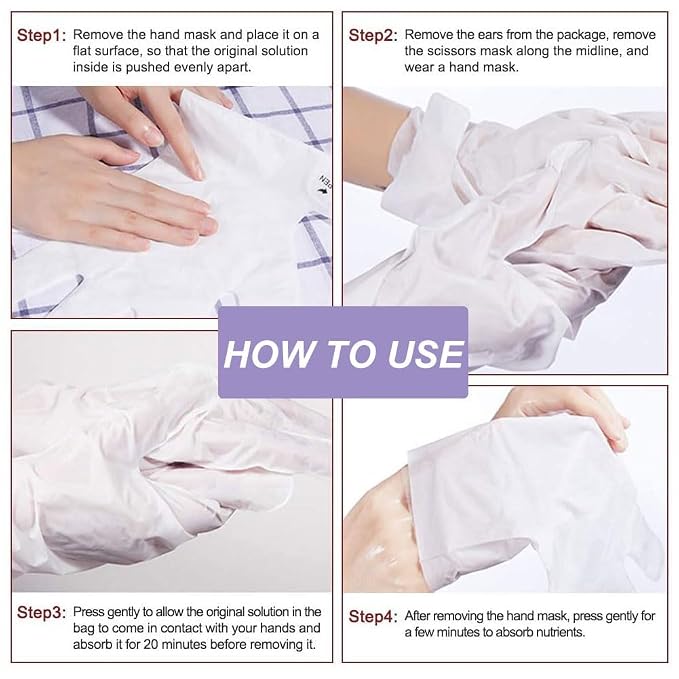 Step1: Remove the hand mask and place it on a flat surface, so that the original solution inside is pushed evenly apart.

Step2: Remove the ears from the package, remove the scissors mask along the midline, and wear a hand mask.

HOW TO USE

Step3: Press gently to allow the original solution in the bag to come in contact with your hands and absorb it for 20 minutes before removing it.

Step4: After removing the hand mask, press gently for a few minutes to absorb nutrients.