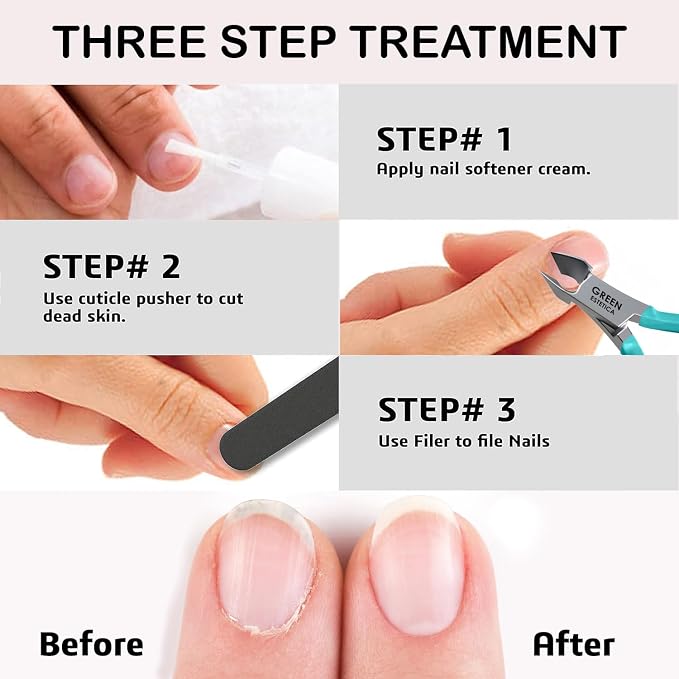 THREE STEP TREATMENT

STEP# 1
Apply nail softener cream.

STEP# 2
Use cuticle pusher to cut dead skin.

GREEN ESTETICA

STEP# 3
Use Filer to file Nails

Before

After