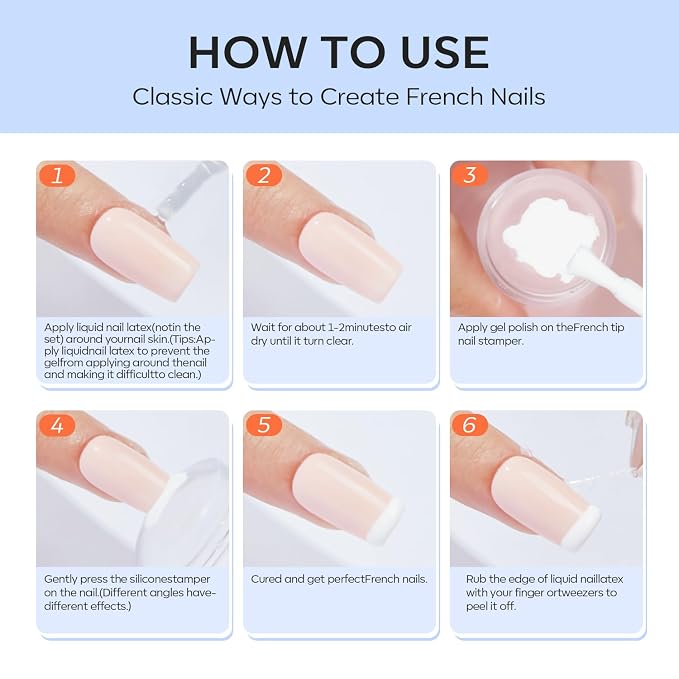 HOW TO USE
Classic Ways to Create French Nails

1
Apply liquid nail latex(notin the set) around yournail skin.(Tips:Apply liquidnail latex to prevent the gelfrom applying around thenail and making it difficultto clean.)

2
Wait for about 1-2minutesto air dry until it turn clear.

3
Apply gel polish on theFrench tip nail stamper.

4
Gently press the siliconestamper on the nail.(Different angles have-different effects.)

5
Cured and get perfectFrench nails.

6
Rub the edge of liquid naillatex with your finger ortweezers to peel it off.