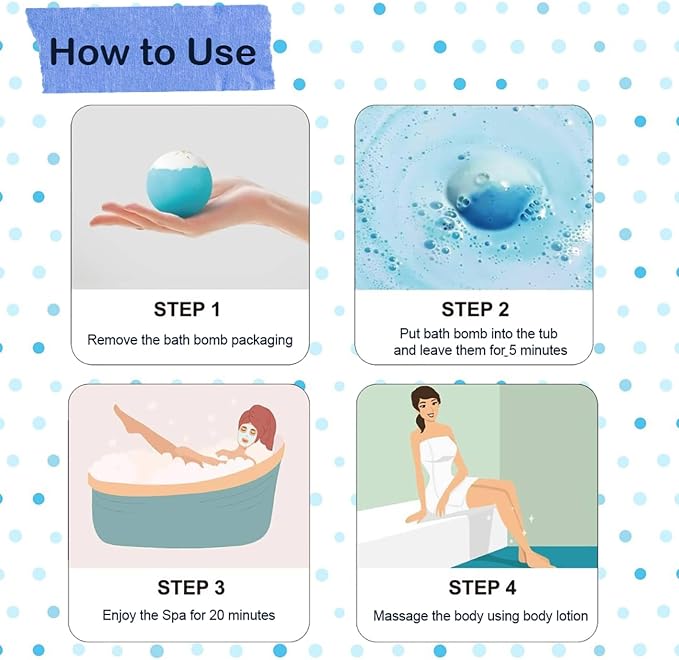 How to Use

STEP 1
Remove the bath bomb packaging

STEP 2
Put bath bomb into the tub and leave them for 5 minutes

STEP 3
Enjoy the Spa for 20 minutes

STEP 4
Massage the body using body lotion