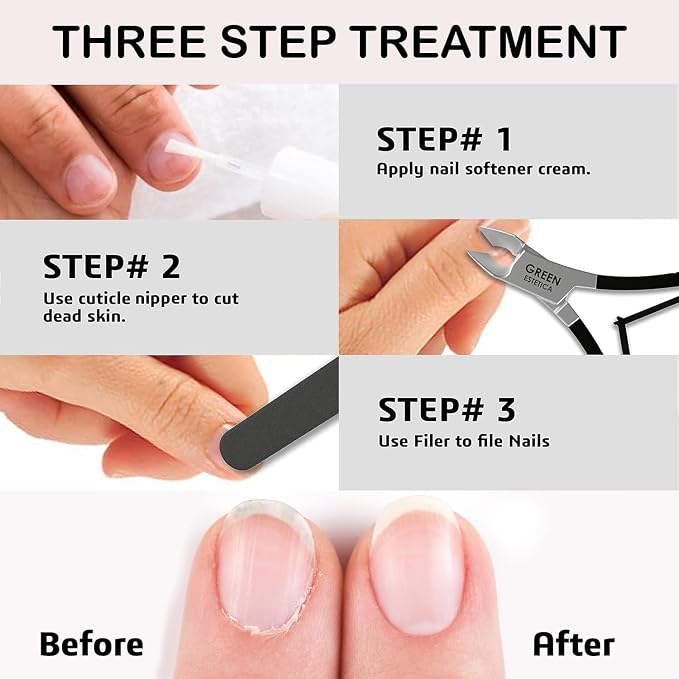 THREE STEP TREATMENT

STEP# 1
Apply nail softener cream.

STEP# 2
Use cuticle nipper to cut dead skin.

GREEN
ESTETICA

STEP# 3
Use Filer to file Nails

Before

After