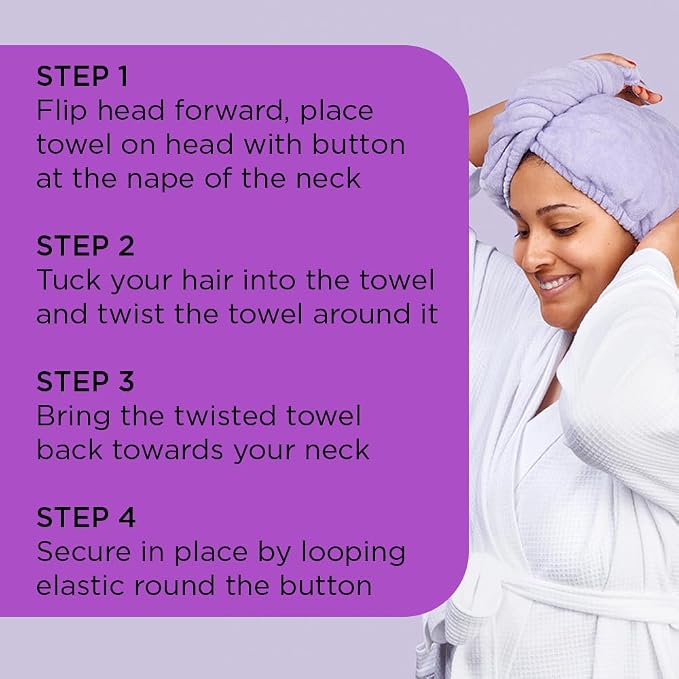 STEP 1
Flip head forward, place towel on head with button at the nape of the neck

STEP 2
Tuck your hair into the towel and twist the towel around it

STEP 3
Bring the twisted towel back towards your neck

STEP 4
Secure in place by looping elastic round the button