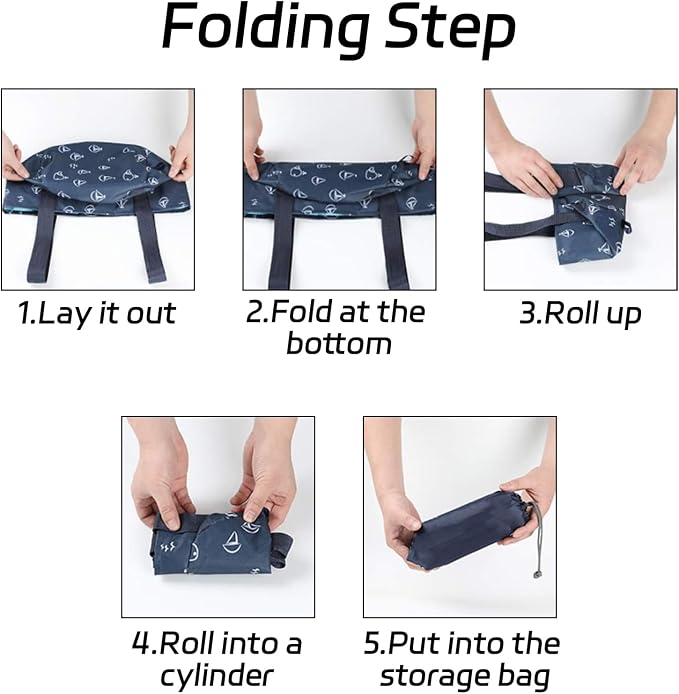 Folding Step

1.Lay it out

2.Fold at the bottom

3.Roll up

4.Roll into a cylinder

5.Put into the storage bag