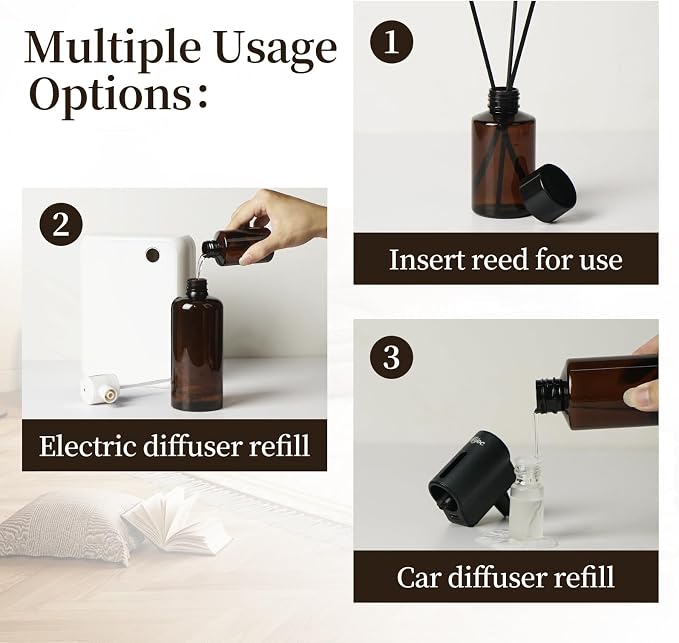 Multiple Usage Options:

1

Insert reed for use

2

Electric diffuser refill

3

Car diffuser refill