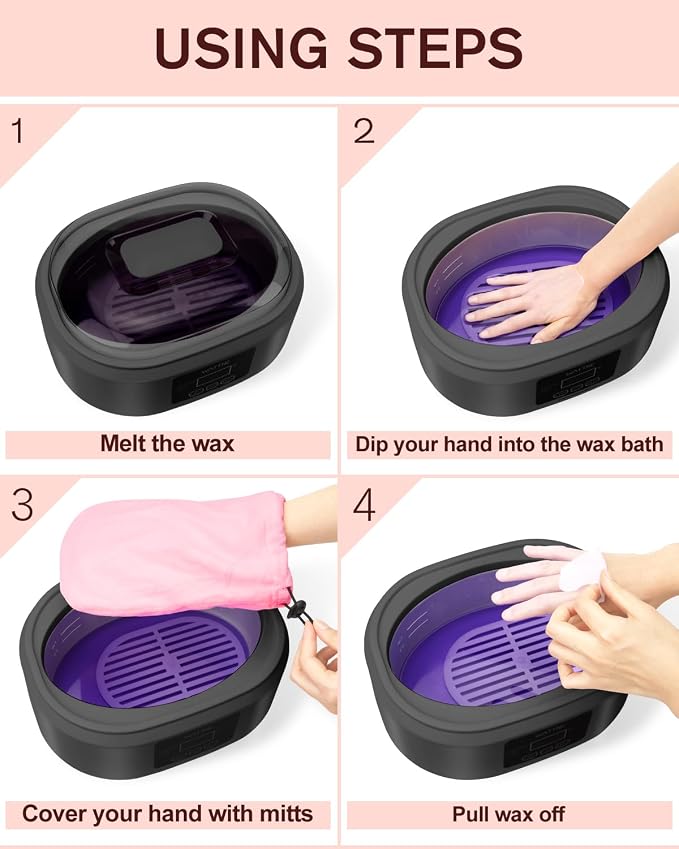 USING STEPS

1

Melt the wax

2

Dip your hand into the wax bath

3

Cover your hand with mitts

4

Pull wax off