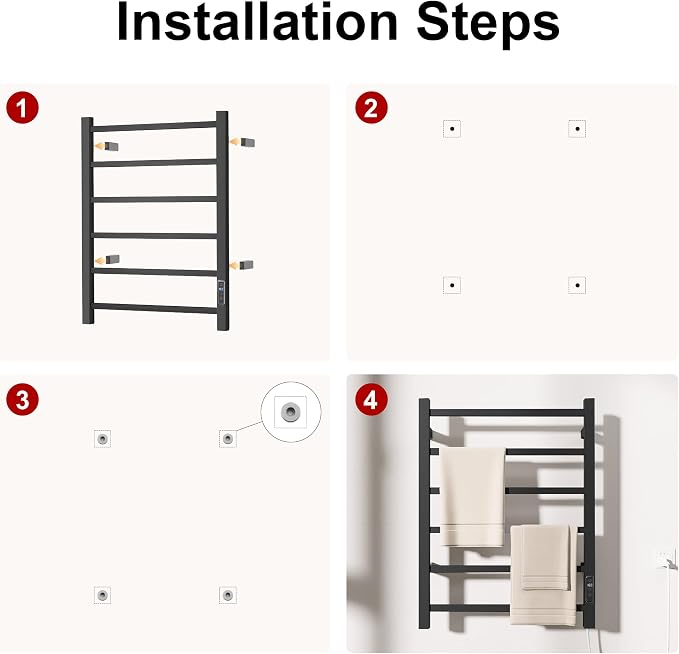 Installation Steps

1

2

3

4