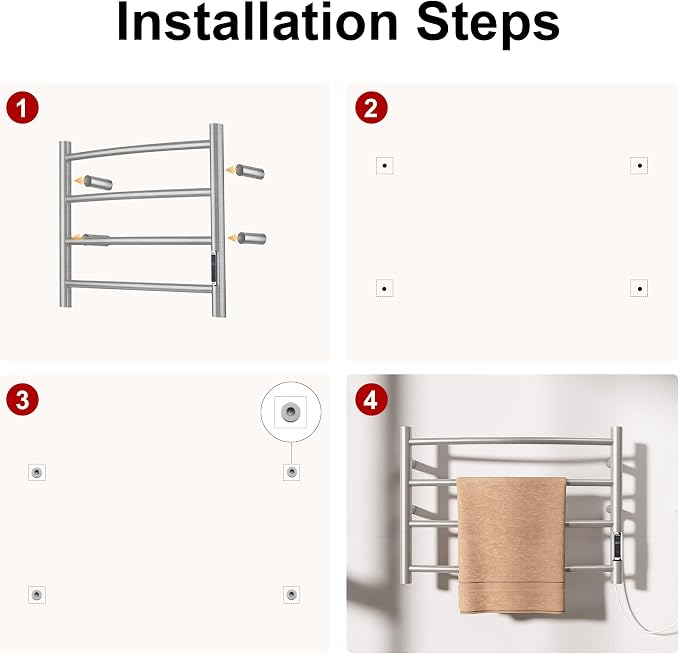 Installation Steps

1

2

3

4