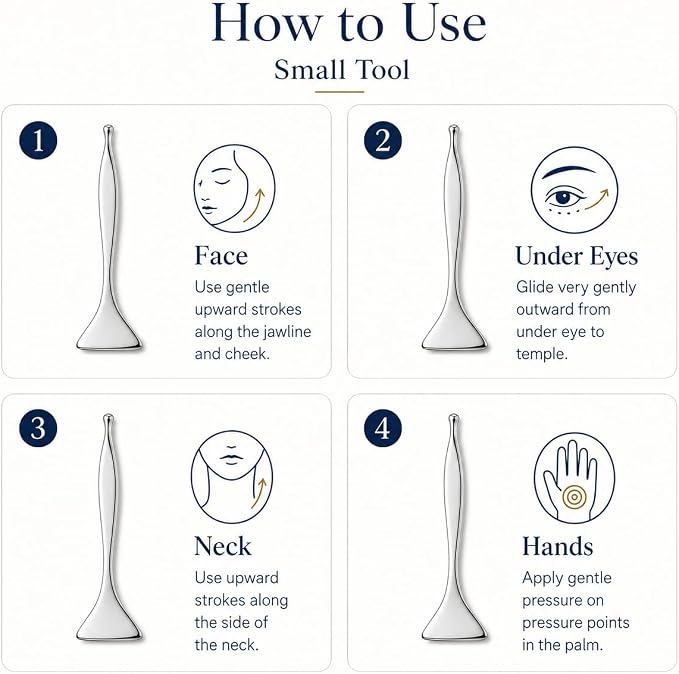 How to Use
Small Tool

1
Face
Use gentle upward strokes along the jawline and cheek.

2
Under Eyes
Glide very gently outward from under eye to temple.

3
Neck
Use upward strokes along the side of the neck.

4
Hands
Apply gentle pressure on pressure points in the palm.