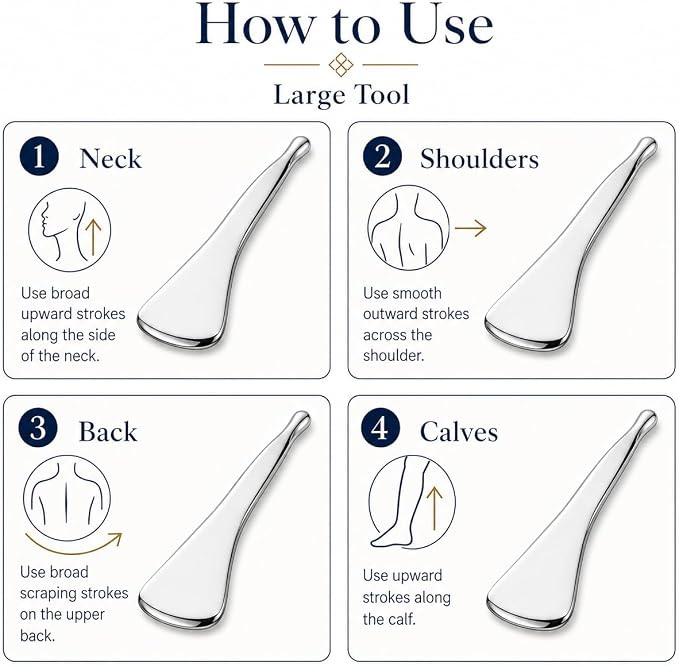 How to Use

Large Tool

1 Neck

Use broad upward strokes along the side of the neck.

2 Shoulders

Use smooth outward strokes across the shoulder.

3 Back

Use broad scraping strokes on the upper back.

4 Calves

Use upward strokes along the calf.