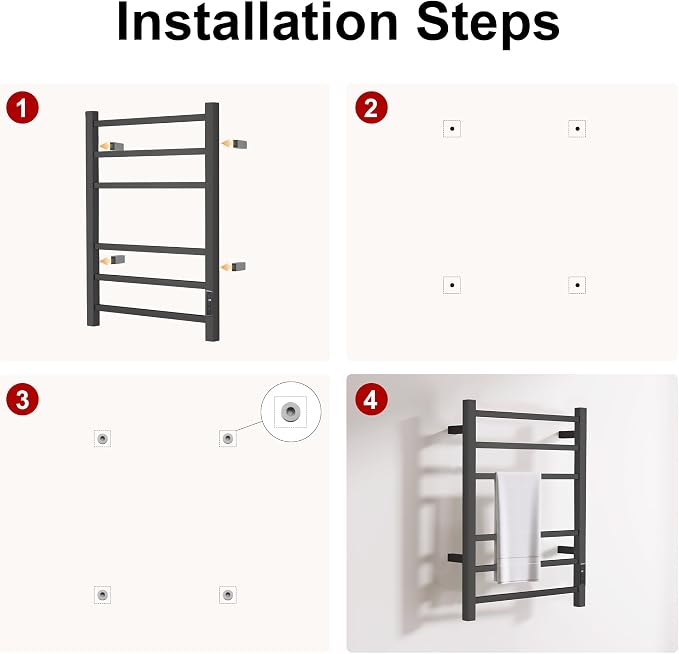 Installation Steps

1

2

3

4