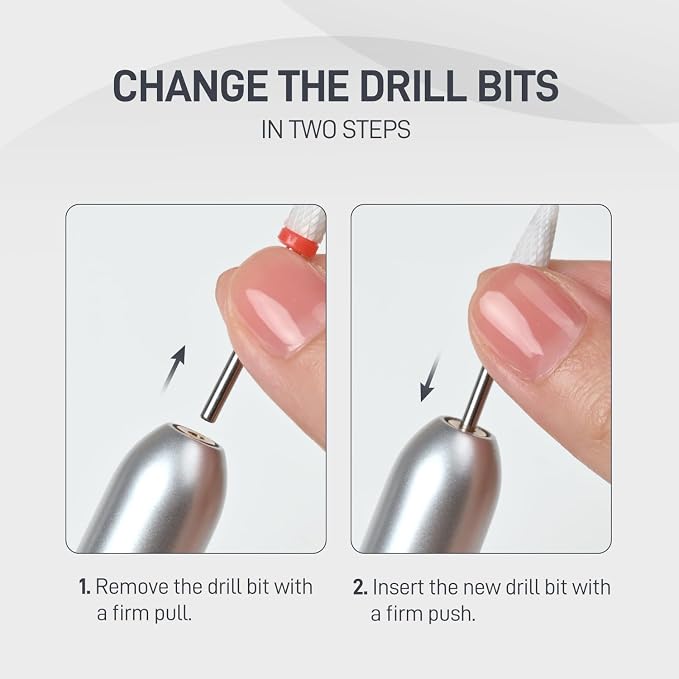 CHANGE THE DRILL BITS

IN TWO STEPS

1. Remove the drill bit with a firm pull.

2. Insert the new drill bit with a firm push.