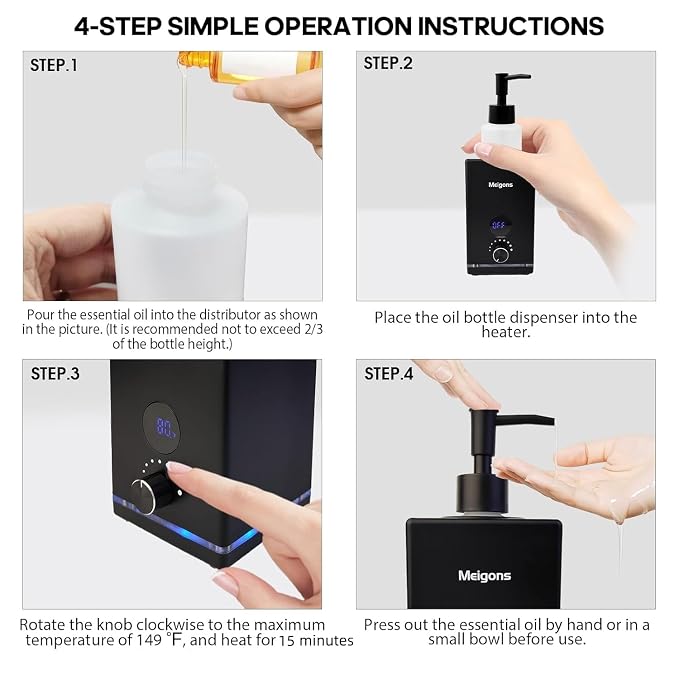 4-STEP SIMPLE OPERATION INSTRUCTIONS

STEP.1

Pour the essential oil into the distributor as shown in the picture. (It is recommended not to exceed 2/3 of the bottle height.)

STEP.2

Meigons

OFF

Place the oil bottle dispenser into the heater.

STEP.3

80

Rotate the knob clockwise to the maximum temperature of 149 °F, and heat for 15 minutes

STEP.4

Meigons

Press out the essential oil by hand or in a small bowl before use.