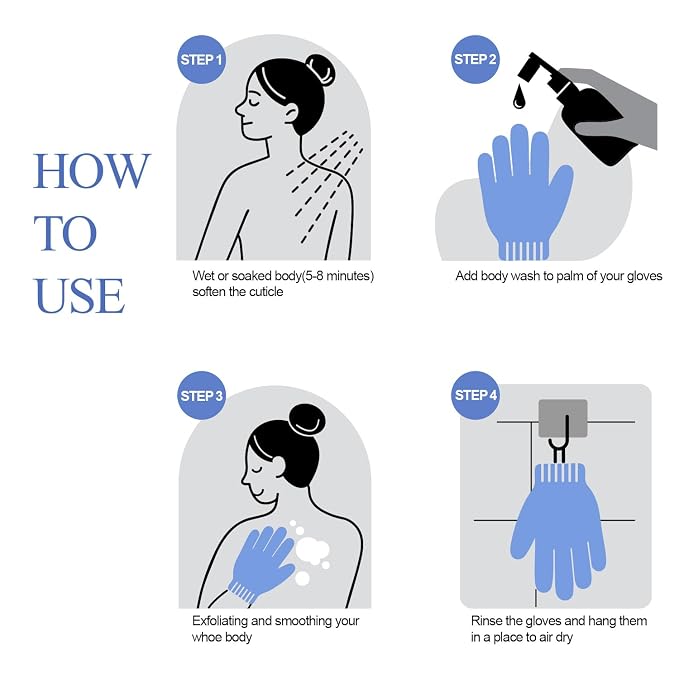 HOW
TO
USE

STEP 1

Wet or soaked body(5-8 minutes) soften the cuticle

STEP 2

Add body wash to palm of your gloves

STEP 3

Exfoliating and smoothing your whoe body

STEP 4

Rinse the gloves and hang them in a place to air dry