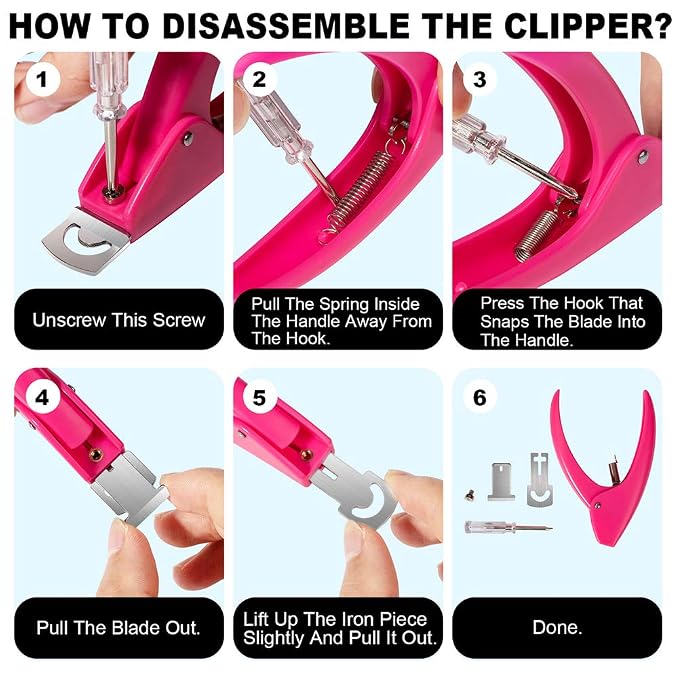 HOW TO DISASSEMBLE THE CLIPPER?

1

Unscrew This Screw

2

Pull The Spring Inside The Handle Away From The Hook.

3

Press The Hook That Snaps The Blade Into The Handle.

4

Pull The Blade Out.

5

Lift Up The Iron Piece Slightly And Pull It Out.

6

Done.