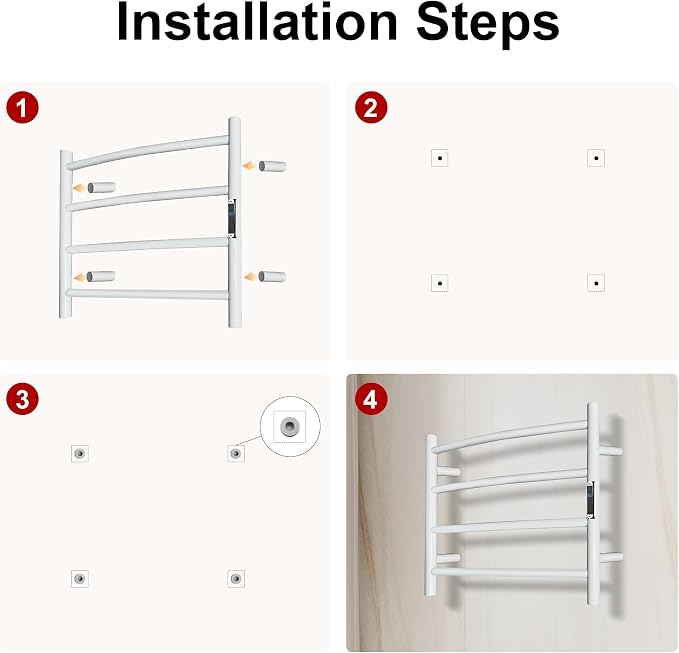 Installation Steps

1

2

3

4