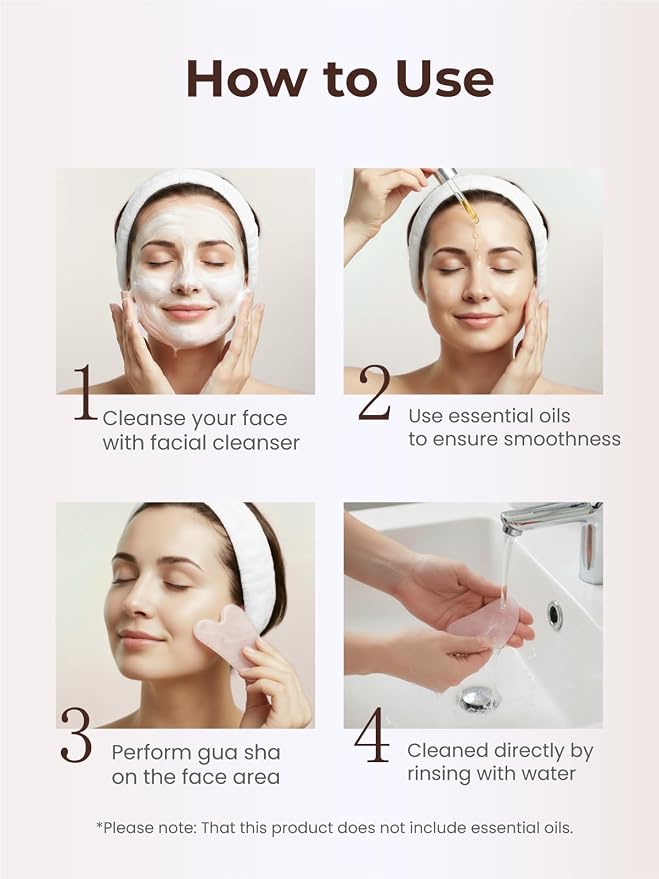 How to Use

1 Cleanse your face with facial cleanser

2 Use essential oils to ensure smoothness

3 Perform gua sha on the face area

4 Cleaned directly by rinsing with water

*Please note: That this product does not include essential oils.